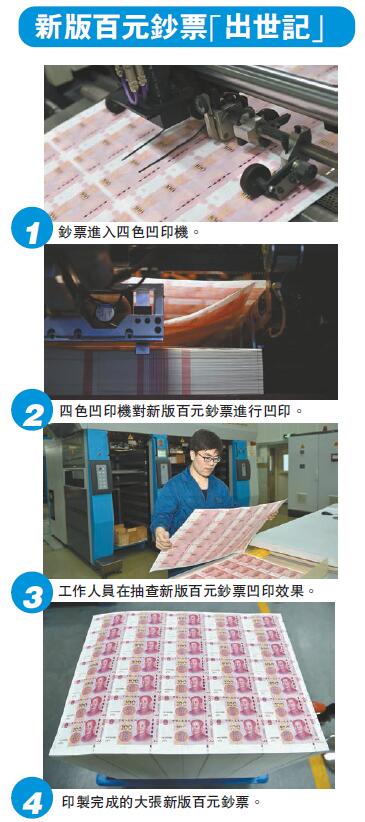 新版百元鈔票「出世記」

1 鈔票進入四色凹印機。

2 四色凹印機對新版百元鈔票進行凹印。

3 工作人員在抽查新版百元鈔票凹印效果。

4 印製完成的大張新版百元鈔票。