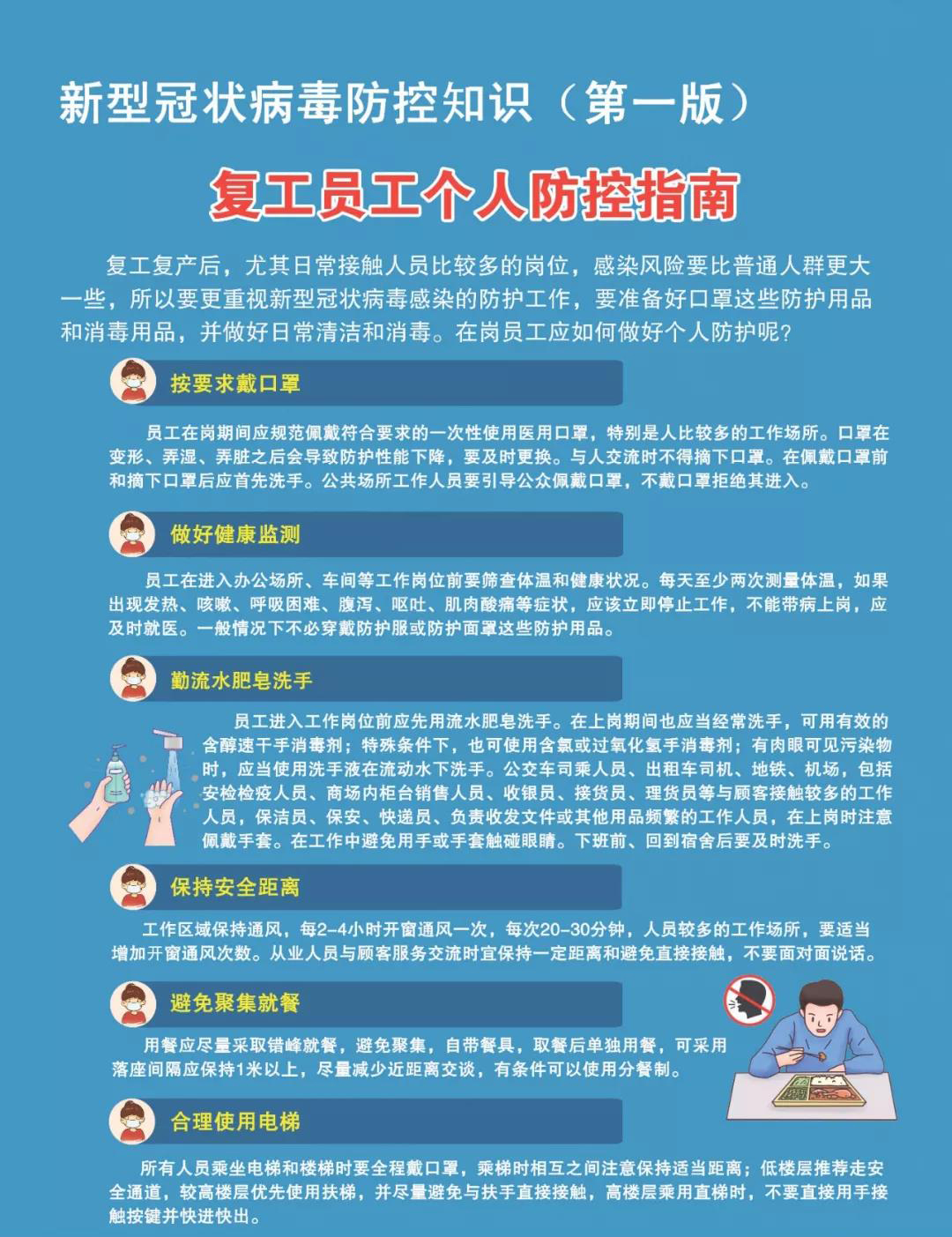 新型冠状病毒防控知识（第一版）

复工员工个人防控指南

复工复产后，尤其日常接触人员比较多的岗位，感染风险要比普通人群更大一些，所以要更重视新型冠状病毒感染的防护工作，要准备好口罩这些防护用品和消毒用品，并做好日常清洁和消毒。在岗员工应如何做好个人防护呢?

按要求戴口罩

员工在岗期间应规范佩戴符合要求的一次性使用医用口罩，特别是人比较多的工作场所。口罩在变形、弄湿、弄脏之后会导致防护性能下降，要及时更换。与人交流时不得摘下口罩。在佩戴口罩前和摘下口罩后应首先洗手。公共场所工作人员要引导公众佩戴口罩，不戴口罩拒绝其进入。

做好健康监测

员工在进入办公场所、车间等工作岗位前要筛查体温和健康状况。每天至少两次测量体温，如果出现发热、咳嗽、呼吸困难、腹泻、呕吐、肌肉酸痛等症状，应该立即停止工作，不能带病上岗，应及时就医。一般情况下不必穿戴防护服或防护面罩这些防护用品。

勤流水肥皂洗手

员工进入工作岗位前应先用流水肥皂洗手。在上岗期间也应当经常洗手，可用有效的含醇速干手消毒剂；特殊条件下，也可使用含氯或过氧化氢手消毒剂；有肉眼可见污染物时，应当使用洗手液在流动水下洗手。公交车司乘人员、出租车司机、地铁、机场，包括安检检疫人员、商场内柜台销售人员、收银员、接货员、理货员等与顾客接触较多的工作人员，保洁员、保安、快递员、负责收发文件或其他用品频繁的工作人员，在上岗时注意佩戴手套。在工作中避免用手或手套触碰眼睛。下班前、回到宿舍后要及时洗手。

保持安全距离

工作区域保持通风，每2-4小时开窗通风一次，每次20-30分钟，人员较多的工作场所，要适当增加开窗通风次数。从业人员与顾客服务交流时宜保持一定距离和避免直接接触，不要面对面说话。

避免聚集就餐

用餐应尽量采取错峰就餐，避免聚集，自带餐具，取餐后单独用餐，可采用落座间隔应保持1米以上，尽量减少近距离交谈，有条件可以使用分餐制。

合理使用电梯

所有人员乘坐电梯和楼梯时要全程戴口罩，乘梯时相互之间注意保持适当距离；低楼层推荐走安全通道，较高楼层优先使用扶梯，并尽量避免与扶手直接接触，高楼层乘用直梯时，不要直接用手接触按键并快进快出。