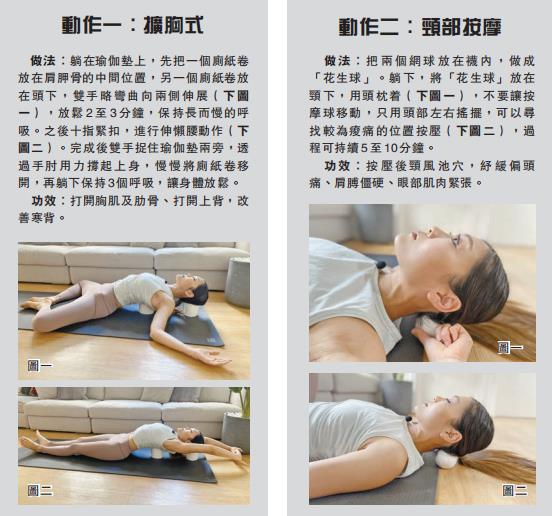 動作一：擴胸式

做法：躺在瑜伽墊上，先把一個廁紙卷放在肩胛骨的中間位置，另一個廁紙卷放在頭下，雙手略彎曲向兩側伸展（下圖一），放鬆2至3分鐘，保持長而慢的呼吸。之後十指緊扣，進行伸懶腰動作（下圖二）。完成後雙手捉住瑜伽墊兩旁，透過手肘用力撐起上身，慢慢將廁紙卷移開，再躺下保持3個呼吸，讓身體放鬆。

功效：打開胸肌及肋骨、打開上背，改善寒背。

圖一

圖二

動作二：頸部按摩

做法：把兩個網球放在襪內，做成「花生球」。躺下，將「花生球」放在頸下，用頭枕着（下圖一），不要讓按摩球移動，只用頭部左右搖擺，可以尋找較為痠痛的位置按壓（下圖二），過程可持續5至10分鐘。

功效：按壓後頸風池穴，紓緩偏頭痛、肩膊僵硬、眼部肌肉緊張。

圖一

圖二